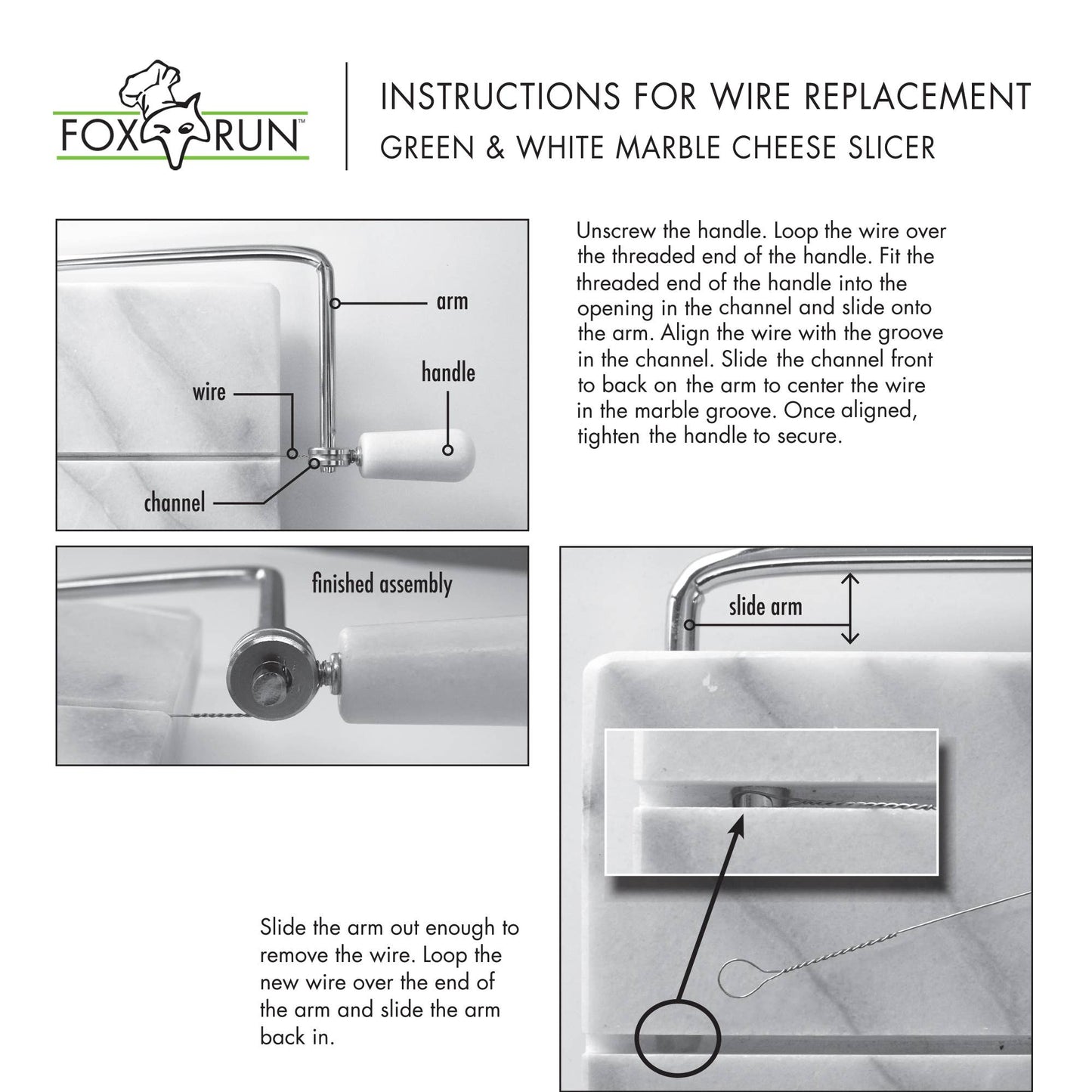 FOX RUN™

INSTRUCTIONS FOR WIRE REPLACEMENT
GREEN & WHITE MARBLE CHEESE SLICER

arm

handle

wire

channel

Unscrew the handle. Loop the wire over the threaded end of the handle. Fit the threaded end of the handle into the opening in the channel and slide onto the arm. Align the wire with the groove in the channel. Slide the channel front to back on the arm to center the wire in the marble groove. Once aligned, tighten the handle to secure.

finished assembly

slide arm

Slide the arm out enough to remove the wire. Loop the new wire over the end of the arm and slide the arm back in.